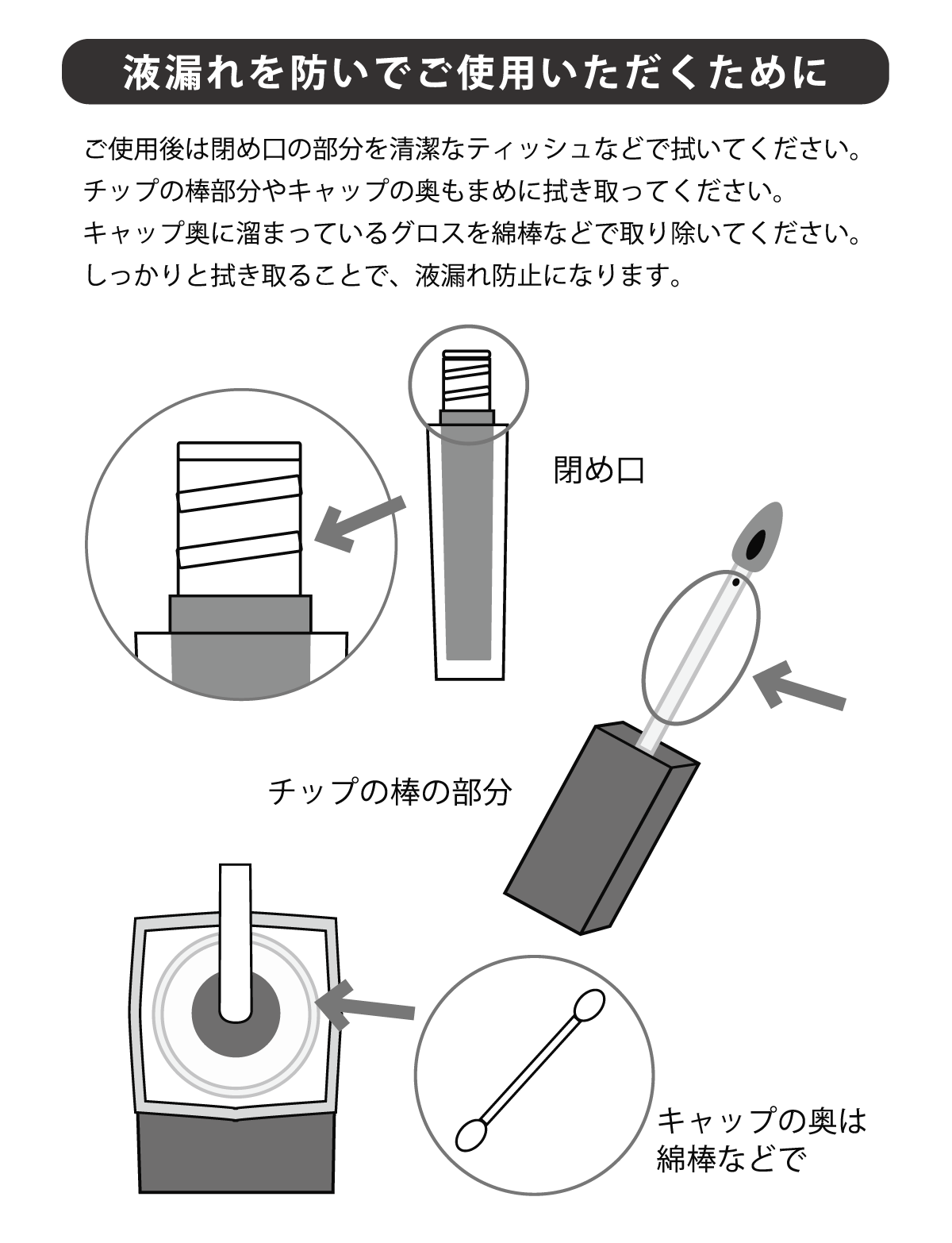 液漏れを防いでご使用いただくために

ご使用後は閉め口の部分を清潔なティッシュなどで拭いてください。
チップの棒部分やキャップの奥もまめに拭き取ってください。
キャップ奥に溜まっているグロスを綿棒などで取り除いてください。
しっかりと拭き取ることで、液漏れ防止になります。

閉め口

チップの棒の部分

キャップの奥は
綿棒などで